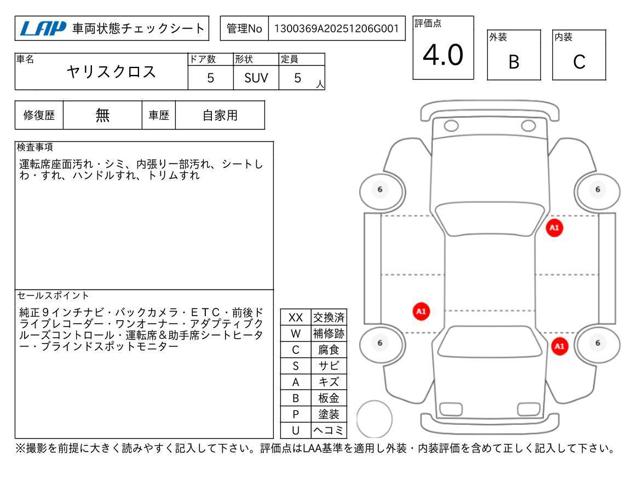 LAP 車両状態チェックシート

管理No 1300369A20251206G001

評価点 4.0

外装 B

内装 C

| 車名 | ドア数 | 形状 | 定員 |
|---|---|---|---|
| ヤリスクロス | 5 | SUV | 5 人 |

| 修復歴 | 無 | 車歴 | 自家用 |
|---|---|---|---|

検査事項
運転席座面汚れ・シミ、内張り一部汚れ、シートしわ・すれ、ハンドルすれ、トリムすれ

セールスポイント
純正９インチナビ・バックカメラ・ＥＴＣ・前後ドライブレコーダー・ワンオーナー・アダプティブクルーズコントロール・運転席＆助手席シートヒーター・ブラインドスポットモニター

| XX | 交換済 |
|---|---|
| W | 補修跡 |
| C | 腐食 |
| S | サビ |
| A | キズ |
| B | 板金 |
| P | 塗装 |
| U | ヘコミ |

6
6
A1
A1
6
A1
6

※撮影を前提に大きく読みやすく記入して下さい。評価点はLAA基準を適用し外装・内装評価を含めて正しく記入して下さい。