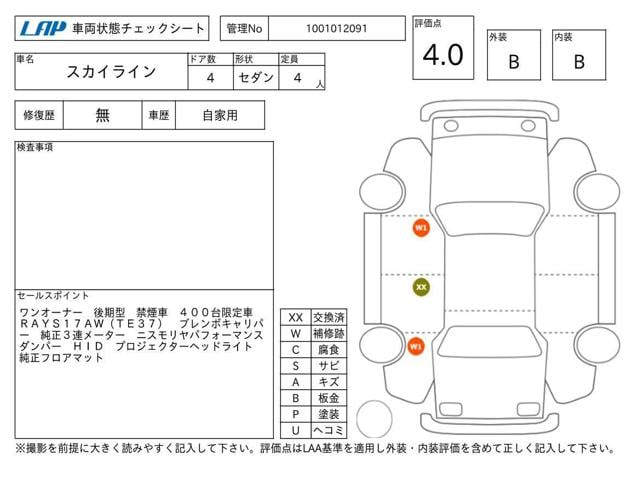 LAP 車両状態チェックシート

管理No 1001012091

評価点 4.0

外装 B

内装 B

| 車名 | ドア数 | 形状 | 定員 |
|---|---|---|---|
| スカイライン | 4 | セダン | 4 人 |

| 修復歴 | 無 | 車歴 | 自家用 |
|---|---|---|---|

検査事項

セールスポイント
ワンオーナー　後期型　禁煙車　４００台限定車　ＲＡＹＳ１７ＡＷ（ＴＥ３７）　ブレンボキャリパー　純正３連メーター　ニスモリヤパフォーマンスダンパー　ＨＩＤ　プロジェクターヘッドライト　純正フロアマット

| XX | 交換済 |
|---|---|
| W | 補修跡 |
| C | 腐食 |
| S | サビ |
| A | キズ |
| B | 板金 |
| P | 塗装 |
| U | ヘコミ |

W1

XX

W1

※撮影を前提に大きく読みやすく記入して下さい。評価点はLAA基準を適用し外装・内装評価を含めて正しく記入して下さい。