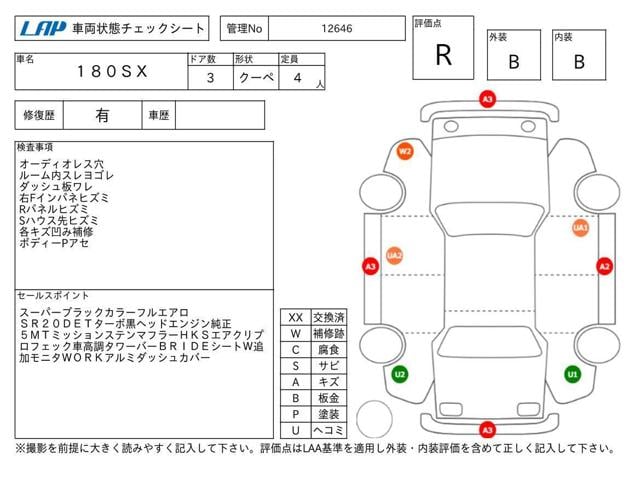 LAP 車両状態チェックシート

管理No 12646

評価点
R

外装
B

内装
B

| 車名 | ドア数 | 形状 | 定員 |
|---|---|---|---|
| 180SX | 3 | クーペ | 4 人 |

修復歴 有
車歴

検査事項
オーディオレス穴
ルーム内スレヨゴレ
ダッシュ板ワレ
右Fインパネヒズミ
Rパネルヒズミ
Sハウス先ヒズミ
各キズ凹み補修
ボディーPアセ

セールスポイント
スーパーブラックカラーフルエアロ SR20DETターボ黒ヘッドエンジン純正 5MTミッションステンマフラーHKSエアクリプロフェック車高調タワーバーBRIDEシートW追加モニタWORKアルミダッシュカバー

| XX | 交換済 |
|---|---|
| W | 補修跡 |
| C | 腐食 |
| S | サビ |
| A | キズ |
| B | 板金 |
| P | 塗装 |
| U | ヘコミ |

A3
W2
UA1
UA2
A3
A2
U2
U1
A3

※撮影を前提に大きく読みやすく記入して下さい。評価点はLAA基準を適用し外装・内装評価を含めて正しく記入して下さい。