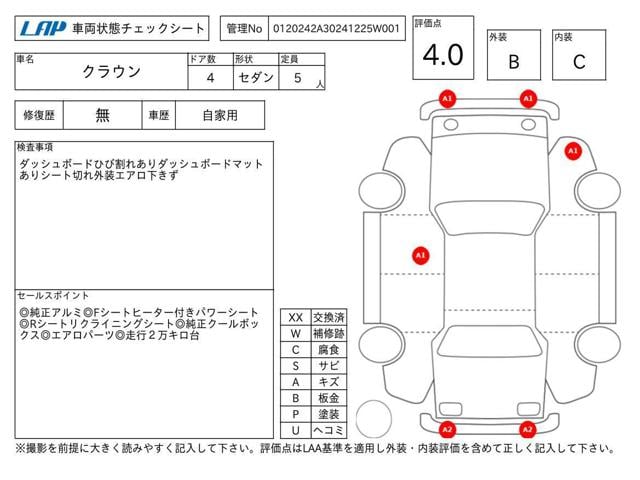 LAP 車両状態チェックシート

管理No 0120242A30241225W001

評価点
4.0

外装
B

内装
C

| 車名 | ドア数 | 形状 | 定員 |
|---|---|---|---|
| クラウン | 4 | セダン | 5 人 |

| 修復歴 | 無 | 車歴 | 自家用 |
|---|---|---|---|

検査事項
ダッシュボードひび割れありダッシュボードマットありシート切れ外装エアロ下きず

セールスポイント
◎純正アルミ◎Fシートヒーター付きパワーシート◎Rシートリクライニングシート◎純正クールボックス◎エアロパーツ◎走行２万キロ台

| XX | 交換済 |
|---|---|
| W | 補修跡 |
| C | 腐食 |
| S | サビ |
| A | キズ |
| B | 板金 |
| P | 塗装 |
| U | ヘコミ |

A1
A1
A1
A1
A2
A2

※撮影を前提に大きく読みやすく記入して下さい。評価点はLAA基準を適用し外装・内装評価を含めて正しく記入して下さい。