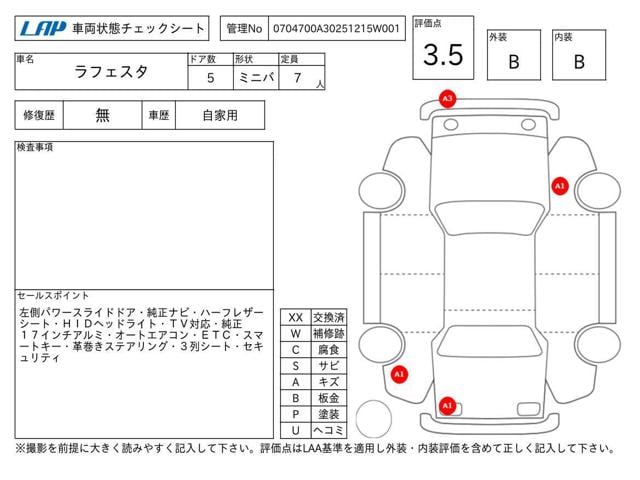 LAP 車両状態チェックシート

管理No 0704700A30251215W001

評価点
3.5

外装
B

内装
B

| 車名 | ドア数 | 形状 | 定員 |
|---|---|---|---|
| ラフェスタ | 5 | ミニバ | 7 人 |

| 修復歴 | 無 | 車歴 | 自家用 |
|---|---|---|---|

検査事項

セールスポイント
左側パワースライドドア・純正ナビ・ハーフレザーシート・HIDヘッドライト・TV対応・純正17インチアルミ・オートエアコン・ETC・スマートキー・革巻きステアリング・3列シート・セキュリティ

| XX | 交換済 |
|---|---|
| W | 補修跡 |
| C | 腐食 |
| S | サビ |
| A | キズ |
| B | 板金 |
| P | 塗装 |
| U | ヘコミ |

A3
A1
A1
A1

※撮影を前提に大きく読みやすく記入して下さい。評価点はLAA基準を適用し外装・内装評価を含めて正しく記入して下さい。