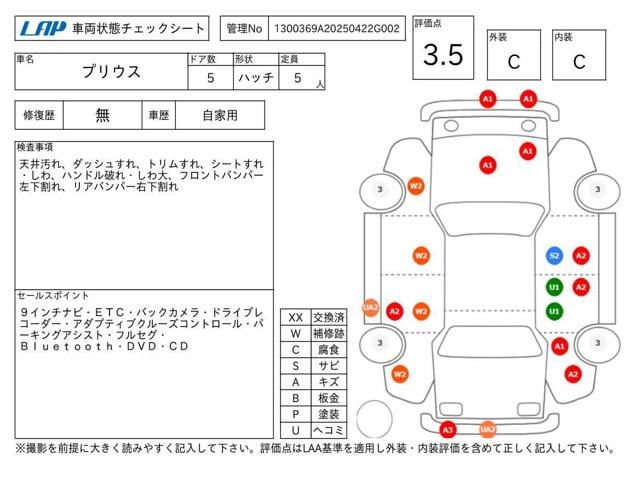 LAP 車両状態チェックシート

管理No 1300369A20250422G002

評価点 3.5

外装 C

内装 C

| 車名 | ドア数 | 形状 | 定員 |
|---|---|---|---|
| プリウス | 5 | ハッチ | 5 人 |

| 修復歴 | 無 | 車歴 | 自家用 |
|---|---|---|---|

検査事項
天井汚れ、ダッシュすれ、トリムすれ、シートすれ・しわ、ハンドル破れ・しわ大、フロントバンパー左下割れ、リアバンパー右下割れ

セールスポイント
９インチナビ・ＥＴＣ・バックカメラ・ドライブレコーダー・アダプティブクルーズコントロール・パーキングアシスト・フルセグ・Ｂｌｕｅｔｏｏｔｈ・ＤＶＤ・ＣＤ

| XX | 交換済 |
|---|---|
| W | 補修跡 |
| C | 腐食 |
| S | サビ |
| A | キズ |
| B | 板金 |
| P | 塗装 |
| U | ヘコミ |

A1 A1 A1 A1 3 W2 3 W2 S2 A2 U1 A2 UA2 A2 W2 U1 3 A1 3 W2 A2 A3 UA2

※撮影を前提に大きく読みやすく記入して下さい。評価点はLAA基準を適用し外装・内装評価を含めて正しく記入して下さい。