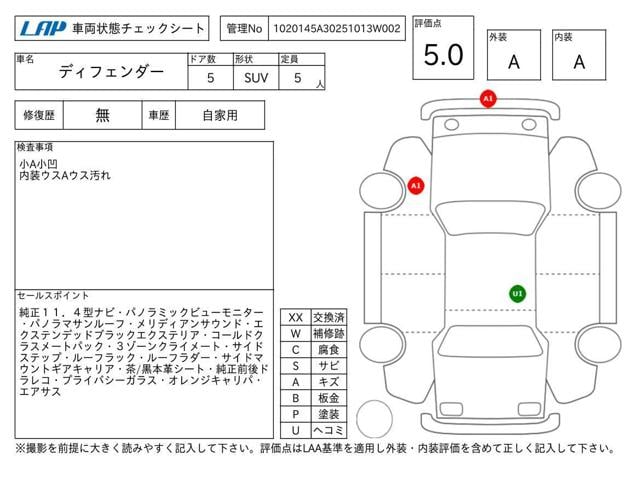 LAP 車両状態チェックシート

管理No 1020145A30251013W002

評価点 5.0

外装 A

内装 A

| 車名 | ドア数 | 形状 | 定員 |
|---|---|---|---|
| ディフェンダー | 5 | SUV | 5 人 |

| 修復歴 | 無 | 車歴 | 自家用 |
|---|---|---|---|

検査事項
小A小凹
内装ウスAウス汚れ

セールスポイント
純正11．4型ナビ・パノラミックビューモニター・パノラマサンルーフ・メリディアンサウンド・エクステンデッドブラックエクステリア・コールドクラスメートパック・3ゾーンクライメート・サイドステップ・ルーフラック・ルーフラダー・サイドマウントギアキャリア・茶/黒本革シート・純正前後ドラレコ・プライバシーガラス・オレンジキャリパ・エアサス

| XX | 交換済 |
|---|---|
| W | 補修跡 |
| C | 腐食 |
| S | サビ |
| A | キズ |
| B | 板金 |
| P | 塗装 |
| U | ヘコミ |

A1
A1
U1

※撮影を前提に大きく読みやすく記入して下さい。評価点はLAA基準を適用し外装・内装評価を含めて正しく記入して下さい。