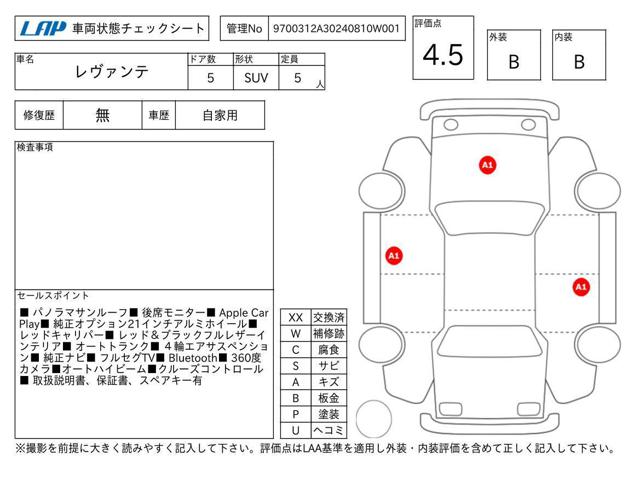 LAP 車両状態チェックシート

管理No 9700312A30240810W001

評価点 4.5

外装 B

内装 B

| 車名 | ドア数 | 形状 | 定員 |
|---|---|---|---|
| レヴァンテ | 5 | SUV | 5 人 |

| 修復歴 | 無 | 車歴 | 自家用 |
|---|---|---|---|

検査事項

セールスポイント

■ パノラマサンルーフ■ 後席モニター■ Apple Car Play■ 純正オプション21インチアルミホイール■ レッドキャリパー■ レッド＆ブラックフルレザーインテリア■ オートトランク■ ４輪エアサスペンション■ 純正ナビ■ フルセグTV■ Bluetooth■ 360度カメラ■オートハイビーム■クルーズコントロール■ 取扱説明書、保証書、スペアキー有

| XX | 交換済 |
|---|---|
| W | 補修跡 |
| C | 腐食 |
| S | サビ |
| A | キズ |
| B | 板金 |
| P | 塗装 |
| U | ヘコミ |

A1

A1

A1

※撮影を前提に大きく読みやすく記入して下さい。評価点はLAA基準を適用し外装・内装評価を含めて正しく記入して下さい。