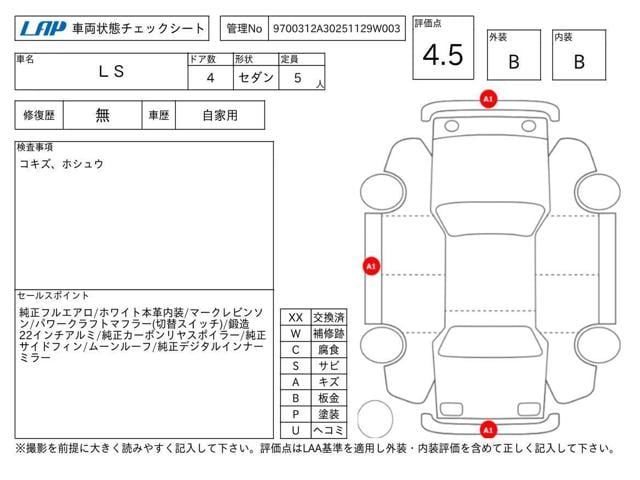 LAP 車両状態チェックシート

管理No 9700312A30251129W003

評価点 4.5

外装 B

内装 B

| 車名 | ドア数 | 形状 | 定員 |
|---|---|---|---|
| LS | 4 | セダン | 5 人 |

| 修復歴 | 無 | 車歴 | 自家用 |
|---|---|---|---|

検査事項
コキズ、ホシュウ

セールスポイント
純正フルエアロ/ホワイト本革内装/マークレビンソン/パワークラフトマフラー(切替スイッチ)/鍛造22インチアルミ/純正カーボンリヤスポイラー/純正サイドフィン/ムーンルーフ/純正デジタルインナーミラー

| XX | 交換済 |
|---|---|
| W | 補修跡 |
| C | 腐食 |
| S | サビ |
| A | キズ |
| B | 板金 |
| P | 塗装 |
| U | ヘコミ |

A1

A1

A1

※撮影を前提に大きく読みやすく記入して下さい。評価点はLAA基準を適用し外装・内装評価を含めて正しく記入して下さい。