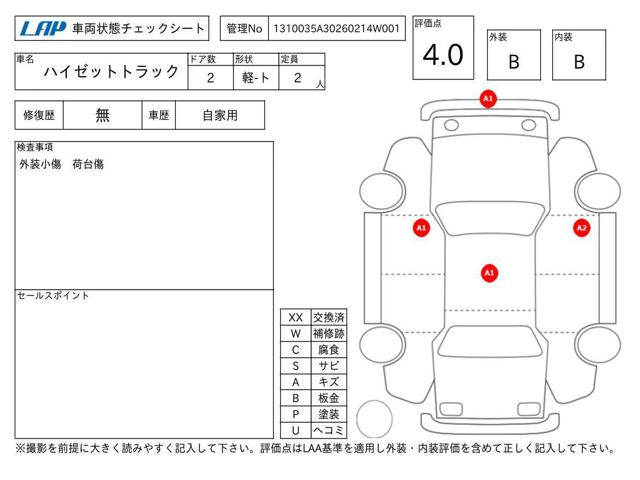 LAP 車両状態チェックシート

管理No 1310035A30260214W001

評価点 4.0

外装 B

内装 B

| 車名 | ドア数 | 形状 | 定員 |
|---|---|---|---|
| ハイゼットトラック | 2 | 軽-ト | 2 人 |

| 修復歴 | 無 | 車歴 | 自家用 |
|---|---|---|---|

検査事項
外装小傷　荷台傷

セールスポイント

| XX | 交換済 |
|---|---|
| W | 補修跡 |
| C | 腐食 |
| S | サビ |
| A | キズ |
| B | 板金 |
| P | 塗装 |
| U | ヘコミ |

A1
A1
A2
A1

※撮影を前提に大きく読みやすく記入して下さい。評価点はLAA基準を適用し外装・内装評価を含めて正しく記入して下さい。