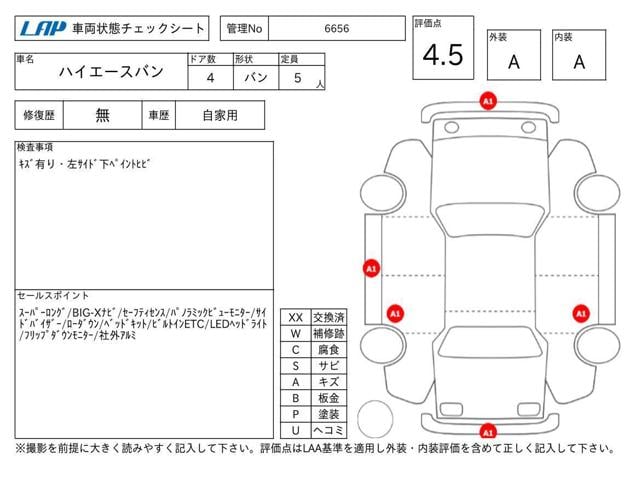 LAP 車両状態チェックシート

管理No 6656

評価点 4.5

外装 A

内装 A

| 車名 | ドア数 | 形状 | 定員 |
|---|---|---|---|
| ハイエースバン | 4 | バン | 5 人 |

| 修復歴 | 無 | 車歴 | 自家用 |
|---|---|---|---|

検査事項
ｷｽﾞ有り・左ｻｲﾄﾞ下ﾍﾟｲﾝﾄﾋﾋﾞ

セールスポイント
ｽｰﾊﾟｰﾛﾝｸﾞ/BIG-Xﾅﾋﾞ/ｾｰﾌﾃｨｾﾝｽ/ﾊﾟﾉﾗﾐｯｸﾋﾞｭｰﾓﾆﾀｰ/ｻｲﾄﾞﾊﾞｲｻﾞｰ/ﾛｰﾀﾞｳﾝ/ﾍﾞｯﾄﾞｷｯﾄ/ﾋﾞﾙﾄｲﾝETC/LEDﾍｯﾄﾞﾗｲﾄ/ﾌﾘｯﾌﾟﾀﾞｳﾝﾓﾆﾀｰ/社外ｱﾙﾐ

| XX | 交換済 |
|---|---|
| W | 補修跡 |
| C | 腐食 |
| S | サビ |
| A | キズ |
| B | 板金 |
| P | 塗装 |
| U | ヘコミ |

A1
A1
A1
A1
A1

※撮影を前提に大きく読みやすく記入して下さい。評価点はLAA基準を適用し外装・内装評価を含めて正しく記入して下さい。