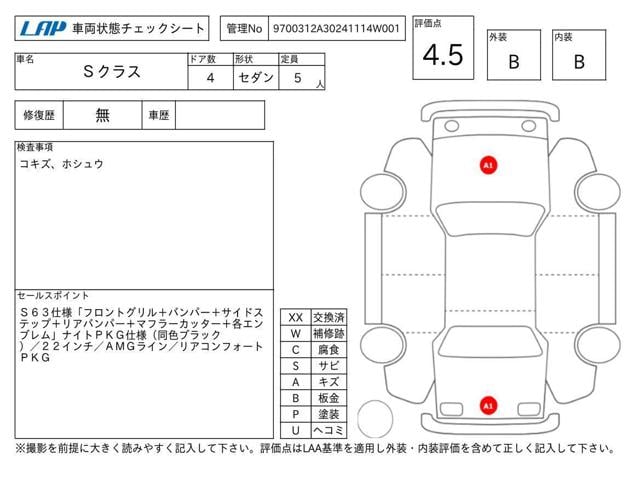 LAP 車両状態チェックシート

管理No 9700312A30241114W001

評価点 4.5

外装 B

内装 B

| 車名 | ドア数 | 形状 | 定員 |
|---|---|---|---|
| Sクラス | 4 | セダン | 5 人 |

| 修復歴 | 無 | 車歴 | |
|---|---|---|---|

検査事項
コキズ、ホシュウ

セールスポイント
S63仕様「フロントグリル+バンパー+サイドステップ+リアバンパー+マフラーカッター+各エンブレム」ナイトPKG仕様（同色ブラック）／22インチ／AMGライン／リアコンフォートPKG

| XX | 交換済 |
|---|---|
| W | 補修跡 |
| C | 腐食 |
| S | サビ |
| A | キズ |
| B | 板金 |
| P | 塗装 |
| U | ヘコミ |

A1

A1

※撮影を前提に大きく読みやすく記入して下さい。評価点はLAA基準を適用し外装・内装評価を含めて正しく記入して下さい。