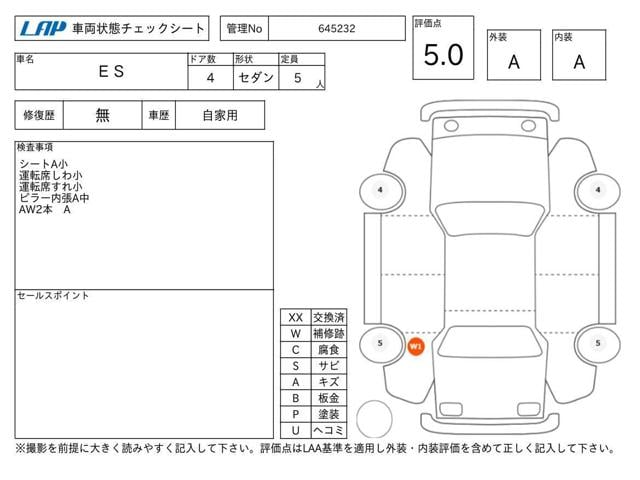 LAP 車両状態チェックシート

管理No 645232

評価点 5.0

外装 A

内装 A

| 車名 | ドア数 | 形状 | 定員 |
|---|---|---|---|
| ES | 4 | セダン | 5 人 |

| 修復歴 | 無 | 車歴 | 自家用 |
|---|---|---|---|

検査事項
シートA小
運転席しわ小
運転席すれ小
ピラー内張A中
AW2本 A

セールスポイント

| XX | 交換済 |
|---|---|
| W | 補修跡 |
| C | 腐食 |
| S | サビ |
| A | キズ |
| B | 板金 |
| P | 塗装 |
| U | ヘコミ |

4
4
5
W1
5

※撮影を前提に大きく読みやすく記入して下さい。評価点はLAA基準を適用し外装・内装評価を含めて正しく記入して下さい。