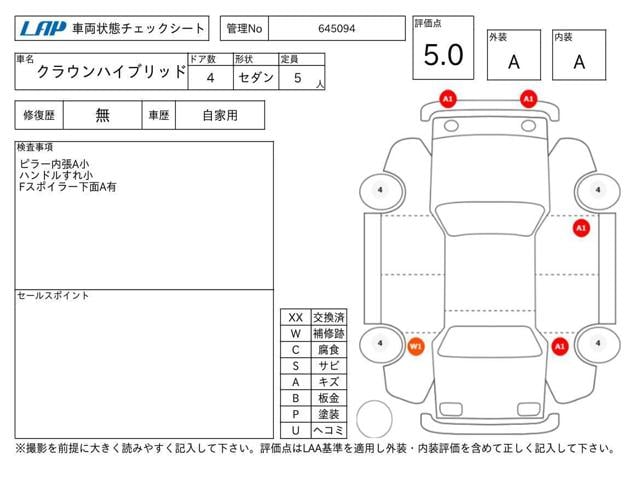 LAP 車両状態チェックシート

管理No 645094

評価点 5.0

外装 A

内装 A

| 車名 | ドア数 | 形状 | 定員 |
|---|---|---|---|
| クラウンハイブリッド | 4 | セダン | 5 人 |

| 修復歴 | 無 | 車歴 | 自家用 |
|---|---|---|---|

検査事項
ピラー内張A小
ハンドルすれ小
Fスポイラー下面A有

セールスポイント

| XX | 交換済 |
|---|---|
| W | 補修跡 |
| C | 腐食 |
| S | サビ |
| A | キズ |
| B | 板金 |
| P | 塗装 |
| U | ヘコミ |

A1
A1
4
4
A1
4
W1
A1
4

※撮影を前提に大きく読みやすく記入して下さい。評価点はLAA基準を適用し外装・内装評価を含めて正しく記入して下さい。