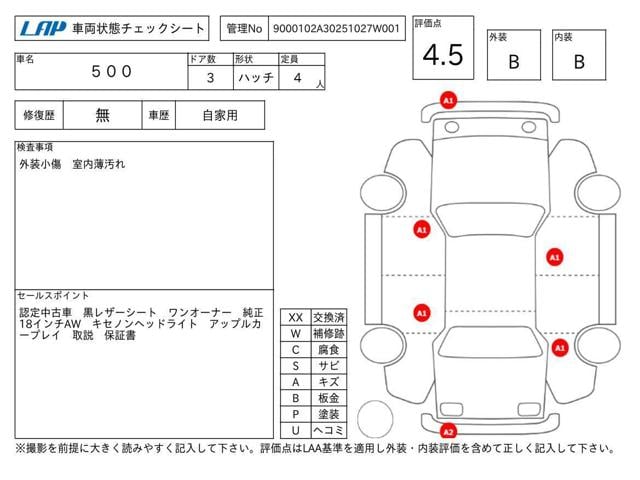 LAP 車両状態チェックシート

管理No 9000102A30251027W001

評価点
4.5

外装
B

内装
B

| 車名 | ドア数 | 形状 | 定員 |
|---|---|---|---|
| 500 | 3 | ハッチ | 4 人 |

| 修復歴 | 無 | 車歴 | 自家用 |
|---|---|---|---|

検査事項
外装小傷　室内薄汚れ

セールスポイント
認定中古車　黒レザーシート　ワンオーナー　純正18インチAW　キセノンヘッドライト　アップルカープレイ　取説　保証書

| XX | 交換済 |
|---|---|
| W | 補修跡 |
| C | 腐食 |
| S | サビ |
| A | キズ |
| B | 板金 |
| P | 塗装 |
| U | ヘコミ |

A1
A1
A1
A1
A1
A2

※撮影を前提に大きく読みやすく記入して下さい。評価点はLAA基準を適用し外装・内装評価を含めて正しく記入して下さい。