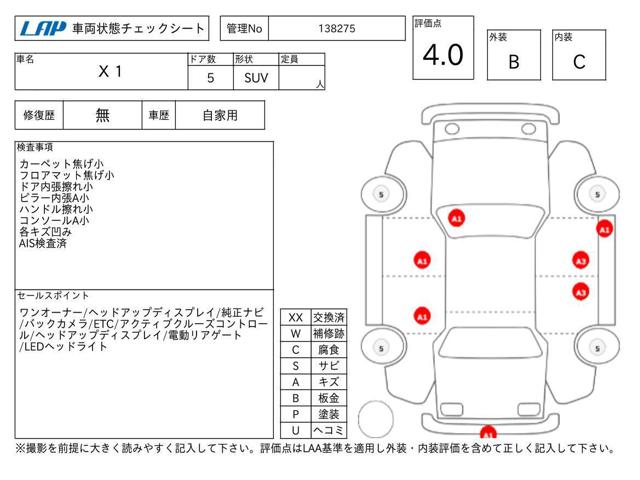 LAP 車両状態チェックシート

管理No 138275

評価点 4.0

外装 B

内装 C

| 車名 | ドア数 | 形状 | 定員 |
|---|---|---|---|
| X 1 | 5 | SUV | 人 |

| 修復歴 | 無 | 車歴 | 自家用 |
|---|---|---|---|

検査事項
カーペット焦げ小
フロアマット焦げ小
ドア内張擦れ小
ピラー内張A小
ハンドル擦れ小
コンソールA小
各キズ凹み
AIS検査済

セールスポイント
ワンオーナー/ヘッドアップディスプレイ/純正ナビ/バックカメラ/ETC/アクティブクルーズコントロール/ヘッドアップディスプレイ/電動リアゲート/LEDヘッドライト

| XX | 交換済 |
|---|---|
| W | 補修跡 |
| C | 腐食 |
| S | サビ |
| A | キズ |
| B | 板金 |
| P | 塗装 |
| U | ヘコミ |

S
S
A1
A1
A1
A3
A3
A1
S
S
A1

※撮影を前提に大きく読みやすく記入して下さい。評価点はLAA基準を適用し外装・内装評価を含めて正しく記入して下さい。