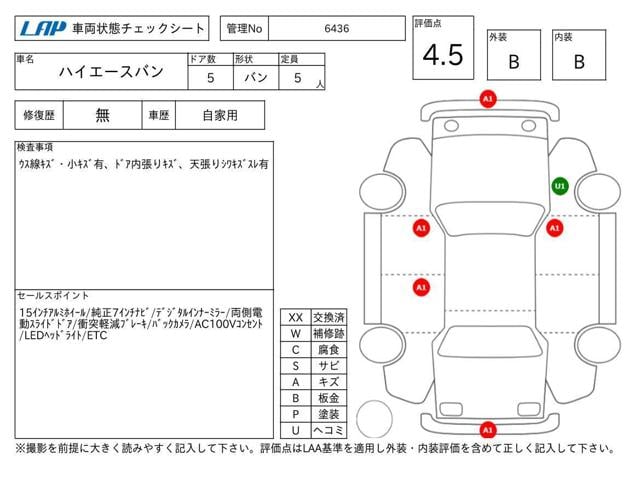 LAP 車両状態チェックシート

管理No 6436

評価点
4.5

外装
B

内装
B

| 車名 | ドア数 | 形状 | 定員 |
|---|---|---|---|
| ハイエースバン | 5 | バン | 5 人 |

| 修復歴 | 無 | 車歴 | 自家用 |
|---|---|---|---|

検査事項
ウス線キズ・小キズ有、ドア内張りキズ、天張りシワキズスレ有

セールスポイント
15インチアルミホイール/純正7インチナビ/デジタルインナーミラー/両側電動スライドドア/衝突軽減ブレーキ/バックカメラ/AC100Vコンセント/LEDヘッドライト/ETC

| XX | 交換済 |
|---|---|
| W | 補修跡 |
| C | 腐食 |
| S | サビ |
| A | キズ |
| B | 板金 |
| P | 塗装 |
| U | ヘコミ |

A1
U1
A1
A1
A1
A1

※撮影を前提に大きく読みやすく記入して下さい。評価点はLAA基準を適用し外装・内装評価を含めて正しく記入して下さい。