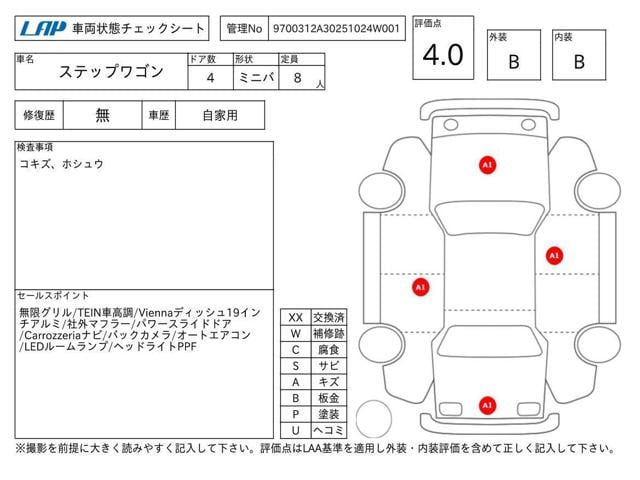 LAP 車両状態チェックシート

管理No 9700312A30251024W001

評価点 4.0

外装 B

内装 B

| 車名 | ドア数 | 形状 | 定員 |
|---|---|---|---|
| ステップワゴン | 4 | ミニバ | 8 人 |

| 修復歴 | 無 | 車歴 | 自家用 |
|---|---|---|---|

検査事項
コキズ、ホシュウ

セールスポイント
無限グリル/TEIN車高調/Viennaディッシュ19インチアルミ/社外マフラー/パワースライドドア/Carrozzeriaナビ/バックカメラ/オートエアコン/LEDルームランプ/ヘッドライトPPF

| XX | 交換済 |
|---|---|
| W | 補修跡 |
| C | 腐食 |
| S | サビ |
| A | キズ |
| B | 板金 |
| P | 塗装 |
| U | ヘコミ |

A1
A1
A1
A1

※撮影を前提に大きく読みやすく記入して下さい。評価点はLAA基準を適用し外装・内装評価を含めて正しく記入して下さい。