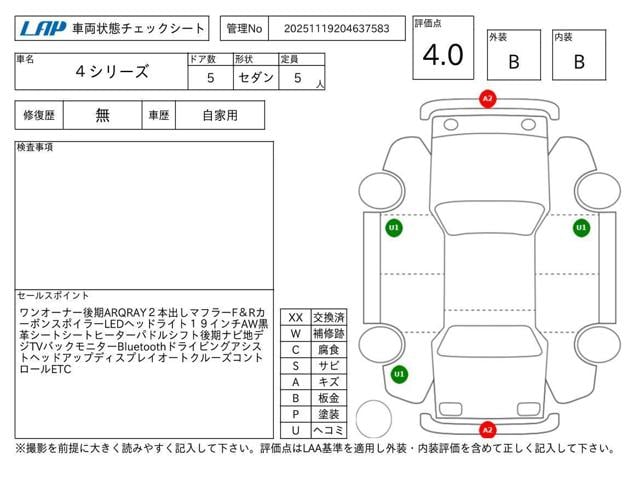 LAP 車両状態チェックシート

管理No 20251119204637583

評価点 4.0

外装 B

内装 B

| 車名 | ドア数 | 形状 | 定員 |
|---|---|---|---|
| 4シリーズ | 5 | セダン | 5 人 |

| 修復歴 | 無 | 車歴 | 自家用 |
|---|---|---|---|

検査事項

セールスポイント

ワンオーナー後期ARQRAY2本出しマフラーF&Rカーボンスポイラー LEDヘッドライト19インチAW黒革シートシートヒーターパドルシフト後期ナビ地デジTVバックモニターBluetoothドライビングアシストヘッドアップディスプレイオートクルーズコントロールETC

| XX | 交換済 |
|---|---|
| W | 補修跡 |
| C | 腐食 |
| S | サビ |
| A | キズ |
| B | 板金 |
| P | 塗装 |
| U | ヘコミ |

A2
U1
U1
U1
A2

※撮影を前提に大きく読みやすく記入して下さい。評価点はLAA基準を適用し外装・内装評価を含めて正しく記入して下さい。