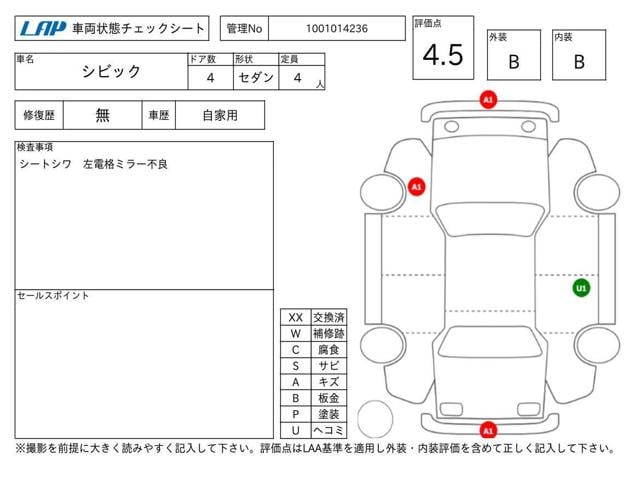 LAP 車両状態チェックシート

管理No 1001014236

評価点 4.5

外装 B

内装 B

| 車名 | ドア数 | 形状 | 定員 |
|---|---|---|---|
| シビック | 4 | セダン | 4 人 |

| 修復歴 | 無 | 車歴 | 自家用 |
|---|---|---|---|

検査事項
シートシワ 左電格ミラー不良

セールスポイント

| XX | 交換済 |
|---|---|
| W | 補修跡 |
| C | 腐食 |
| S | サビ |
| A | キズ |
| B | 板金 |
| P | 塗装 |
| U | ヘコミ |

A1
A1
U1
A1

※撮影を前提に大きく読みやすく記入して下さい。評価点はLAA基準を適用し外装・内装評価を含めて正しく記入して下さい。