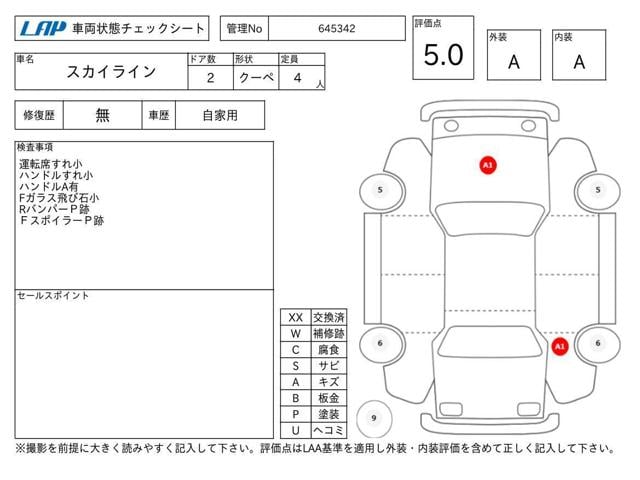 LAP 車両状態チェックシート

管理No 645342

評価点 5.0

外装 A

内装 A

| 車名 | ドア数 | 形状 | 定員 |
|---|---|---|---|
| スカイライン | 2 | クーペ | 4 人 |

| 修復歴 | 無 | 車歴 | 自家用 |
|---|---|---|---|

検査事項
運転席すれ小
ハンドルすれ小
ハンドルA有
Fガラス飛び石小
RバンパーP跡
FスポイラーP跡

セールスポイント

| XX | 交換済 |
|---|---|
| W | 補修跡 |
| C | 腐食 |
| S | サビ |
| A | キズ |
| B | 板金 |
| P | 塗装 |
| U | ヘコミ |

A1
5
5
6
A1
6
9

※撮影を前提に大きく読みやすく記入して下さい。評価点はLAA基準を適用し外装・内装評価を含めて正しく記入して下さい。