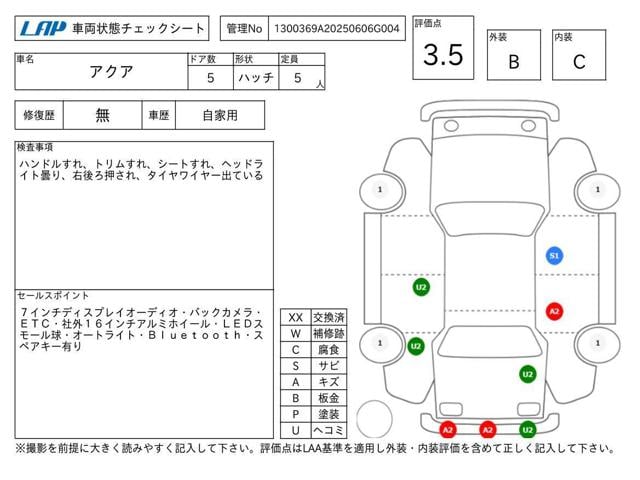 LAP 車両状態チェックシート

管理No 1300369A20250606G004

評価点 3.5

外装 B

内装 C

| 車名 | ドア数 | 形状 | 定員 |
|---|---|---|---|
| アクア | 5 | ハッチ | 5 人 |

| 修復歴 | 無 | 車歴 | 自家用 |
|---|---|---|---|

検査事項
ハンドルすれ、トリムすれ、シートすれ、ヘッドライト曇り、右後ろ押され、タイヤワイヤー出ている

セールスポイント
７インチディスプレイオーディオ・バックカメラ・ＥＴＣ・社外１６インチアルミホイール・ＬＥＤスモール球・オートライト・Ｂｌｕｅｔｏｏｔｈ・スペアキー有り

| XX | 交換済 |
|---|---|
| W | 補修跡 |
| C | 腐食 |
| S | サビ |
| A | キズ |
| B | 板金 |
| P | 塗装 |
| U | ヘコミ |

1 1 S1 U2 A2 1 U2 1 U2 A2 A2 U2

※撮影を前提に大きく読みやすく記入して下さい。評価点はLAA基準を適用し外装・内装評価を含めて正しく記入して下さい。