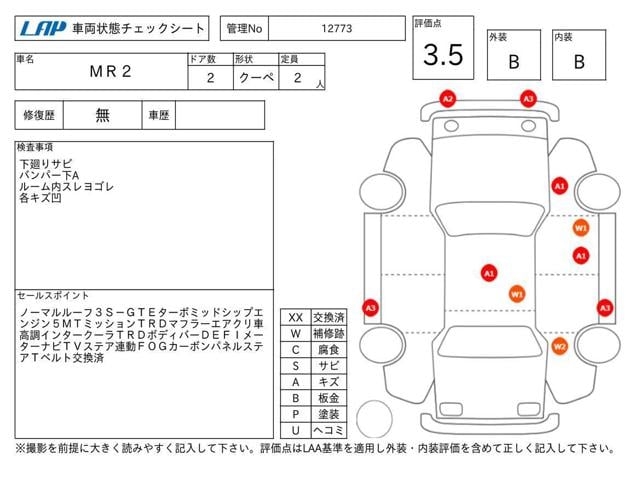 LAP 車両状態チェックシート

管理No 12773

評価点 3.5

外装 B

内装 B

| 車名 | ドア数 | 形状 | 定員 |
|---|---|---|---|
| ＭＲ２ | 2 | クーペ | 2 人 |

修復歴 無

車歴

検査事項

下廻りサビ
バンパー下A
ルーム内スレヨゴレ
各キズ凹

セールスポイント

ノーマルルーフ３Ｓ－ＧＴＥターボミッドシップエンジン５ＭＴミッションＴＲＤマフラーエアクリ車高調インタークーラＴＲＤボディバーＤＥＦＩメーターナビＴＶステア連動ＦＯＧカーボンパネルステアＴベルト交換済

| XX | 交換済 |
|---|---|
| W | 補修跡 |
| C | 腐食 |
| S | サビ |
| A | キズ |
| B | 板金 |
| P | 塗装 |
| U | ヘコミ |

A2 A3 A1 W1 A1 A1 W1 A3 A3 W2

※撮影を前提に大きく読みやすく記入して下さい。評価点はLAA基準を適用し外装・内装評価を含めて正しく記入して下さい。