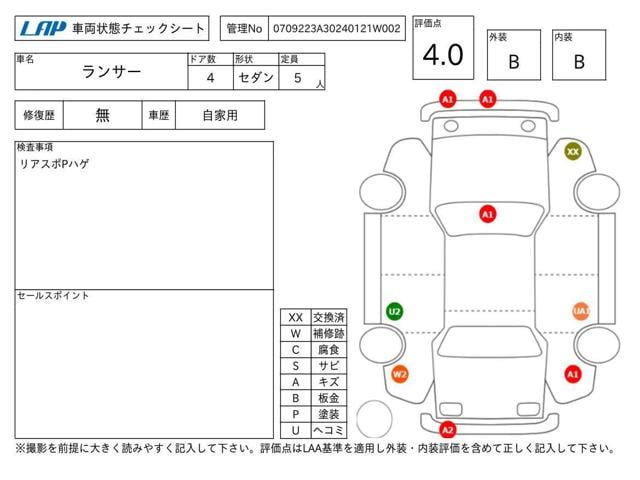 LAP 車両状態チェックシート

管理No 0709223A30240121W002

評価点
4.0

外装
B

内装
B

| 車名 | ドア数 | 形状 | 定員 |
|---|---|---|---|
| ランサー | 4 | セダン | 5 人 |

| 修復歴 | 無 | 車歴 | 自家用 |
|---|---|---|---|

検査事項
リアスポPハゲ

セールスポイント

| XX | 交換済 |
|---|---|
| W | 補修跡 |
| C | 腐食 |
| S | サビ |
| A | キズ |
| B | 板金 |
| P | 塗装 |
| U | ヘコミ |

A1 A1 XX A1 U2 UA1 W2 A1 A2

※撮影を前提に大きく読みやすく記入して下さい。評価点はLAA基準を適用し外装・内装評価を含めて正しく記入して下さい。