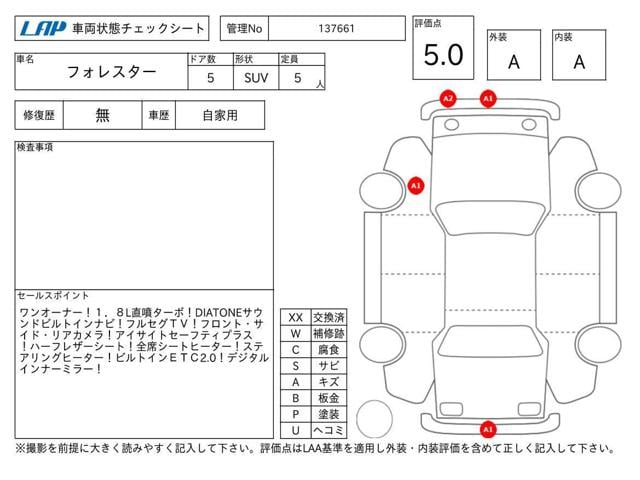 LAP 車両状態チェックシート

管理No 137661

評価点 5.0

外装 A

内装 A

| 車名 | ドア数 | 形状 | 定員 |
|---|---|---|---|
| フォレスター | 5 | SUV | 5 人 |

| 修復歴 | 無 | 車歴 | 自家用 |
|---|---|---|---|

検査事項

セールスポイント
ワンオーナー！１．８L直噴ターボ！DIATONEサウンドビルトインナビ！フルセグＴＶ！フロント・サイド・リアカメラ！アイサイトセーフティプラス！ハーフレザーシート！全席シートヒーター！ステアリングヒーター！ビルトインＥＴＣ2.0！デジタルインナーミラー！

| XX | 交換済 |
|---|---|
| W | 補修跡 |
| C | 腐食 |
| S | サビ |
| A | キズ |
| B | 板金 |
| P | 塗装 |
| U | ヘコミ |

A2 A1 A1 A1

※撮影を前提に大きく読みやすく記入して下さい。評価点はLAA基準を適用し外装・内装評価を含めて正しく記入して下さい。