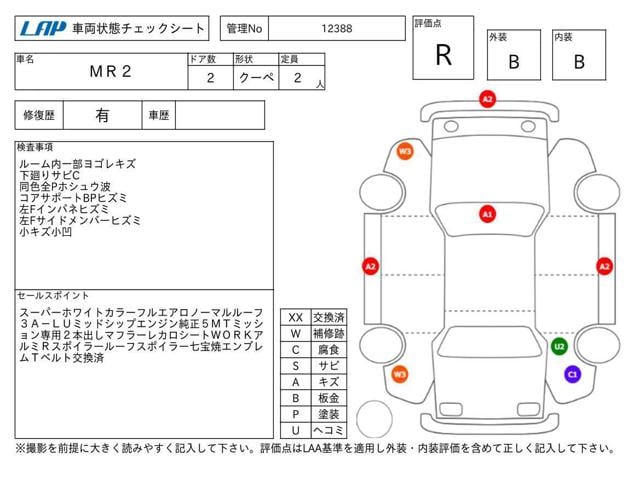 LAP 車両状態チェックシート

管理No 12388

評価点
R

外装
B

内装
B

| 車名 | ドア数 | 形状 | 定員 |
|---|---|---|---|
| MR2 | 2 | クーペ | 2 人 |

| 修復歴 | 有 | 車歴 | |
|---|---|---|---|

検査事項
ルーム内一部ヨゴレキズ
下廻りサビC
同色全Pホシュウ波
コアサポートBPヒズミ
左Fインパネヒズミ
左Fサイドメンバーヒズミ
小キズ小凹

セールスポイント
スーパーホワイトカラーフルエアロノーマルルーフ３Ａ－ＬＵミッドシップエンジン純正５ＭＴミッション専用２本出しマフラーレカロシートＷＯＲＫアルミＲスポイラールーフスポイラー七宝焼エンブレムＴベルト交換済

| XX | 交換済 |
|---|---|
| W | 補修跡 |
| C | 腐食 |
| S | サビ |
| A | キズ |
| B | 板金 |
| P | 塗装 |
| U | ヘコミ |

A2
W3
A1
A2
A2
U2
W3
C1

※撮影を前提に大きく読みやすく記入して下さい。評価点はLAA基準を適用し外装・内装評価を含めて正しく記入して下さい。