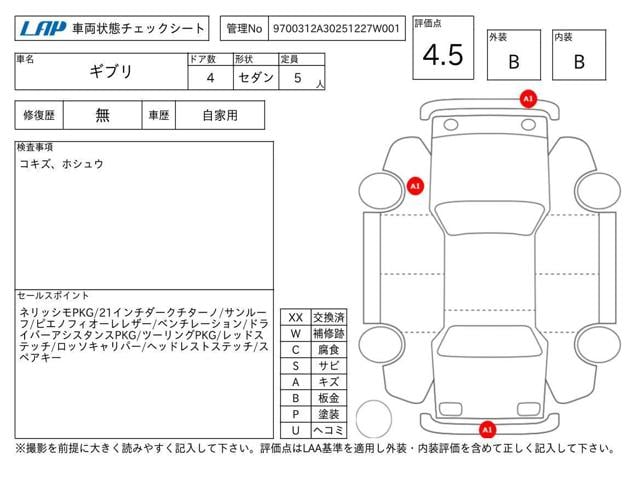 LAP 車両状態チェックシート

管理No 9700312A30251227W001

評価点
4.5

外装
B

内装
B

| 車名 | ドア数 | 形状 | 定員 |
|---|---|---|---|
| ギブリ | 4 | セダン | 5 人 |

| 修復歴 | 無 | 車歴 | 自家用 |
|---|---|---|---|

検査事項
コキズ、ホシュウ

セールスポイント
ネリッシモPKG/21インチダークチターノ/サンルーフ/ピエノフィオーレレザー/ベンチレーション/ドライバーアシスタンスPKG/ツーリングPKG/レッドステッチ/ロッソキャリパー/ヘッドレストステッチ/スペアキー

| XX | 交換済 |
|---|---|
| W | 補修跡 |
| C | 腐食 |
| S | サビ |
| A | キズ |
| B | 板金 |
| P | 塗装 |
| U | ヘコミ |

A1
A1
A1

※撮影を前提に大きく読みやすく記入して下さい。評価点はLAA基準を適用し外装・内装評価を含めて正しく記入して下さい。