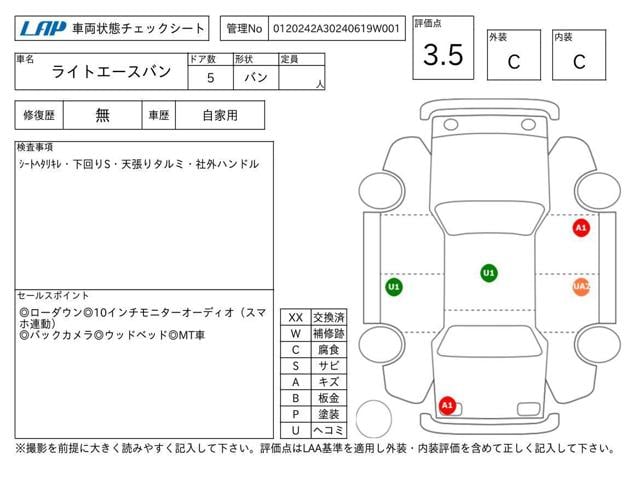 LAP 車両状態チェックシート

管理No 0120242A30240619W001

評価点 3.5

外装 C

内装 C

| 車名 | ドア数 | 形状 | 定員 |
|---|---|---|---|
| ライトエースバン | 5 | バン | 人 |

| 修復歴 | 無 | 車歴 | 自家用 |
|---|---|---|---|

検査事項
ｼｰﾄﾍﾀﾘｷﾚ・下回りS・天張りタルミ・社外ハンドル

セールスポイント
◎ローダウン◎10インチモニターオーディオ（スマホ連動）
◎バックカメラ◎ウッドベッド◎MT車

| XX | 交換済 |
|---|---|
| W | 補修跡 |
| C | 腐食 |
| S | サビ |
| A | キズ |
| B | 板金 |
| P | 塗装 |
| U | ヘコミ |

A1
U1
U1
UA2
A1

※撮影を前提に大きく読みやすく記入して下さい。評価点はLAA基準を適用し外装・内装評価を含めて正しく記入して下さい。