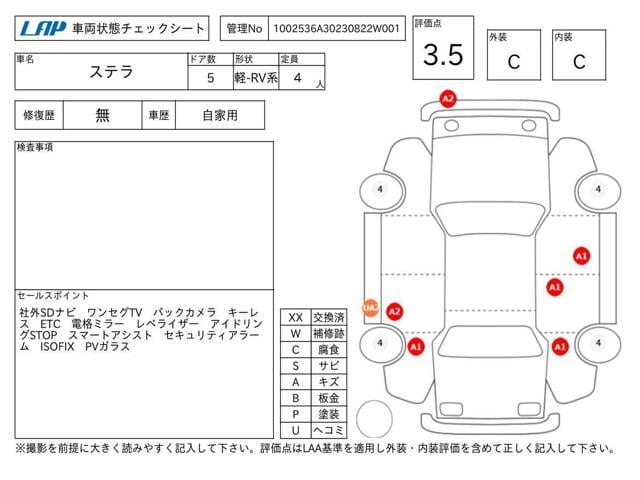 LAP 車両状態チェックシート

管理No 1002536A30230822W001

評価点
3.5

外装
C

内装
C

| 車名 | ドア数 | 形状 | 定員 |
|---|---|---|---|
| ステラ | 5 | 軽-RV系 | 4 人 |

| 修復歴 | 無 | 車歴 | 自家用 |
|---|---|---|---|

検査事項

セールスポイント
社外SDナビ ワンセグTV バックカメラ キーレス ETC 電格ミラー レベライザー アイドリングSTOP スマートアシスト セキュリティアラーム ISOFIX PVガラス

| XX | 交換済 |
|---|---|
| W | 補修跡 |
| C | 腐食 |
| S | サビ |
| A | キズ |
| B | 板金 |
| P | 塗装 |
| U | ヘコミ |

A2
4
4
A1
A1
LAA
A2
4
A1
A1
4

※撮影を前提に大きく読みやすく記入して下さい。評価点はLAA基準を適用し外装・内装評価を含めて正しく記入して下さい。