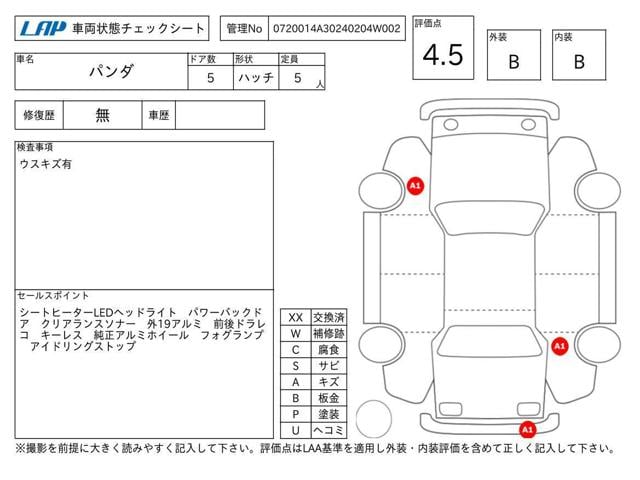 LAP 車両状態チェックシート

管理No 0720014A30240204W002

評価点 4.5

外装 B

内装 B

| 車名 | ドア数 | 形状 | 定員 |
|---|---|---|---|
| パンダ | 5 | ハッチ | 5 人 |

| 修復歴 | 無 | 車歴 | |
|---|---|---|---|

検査事項
ウスキズ有

セールスポイント
シートヒーターLEDヘッドライト　パワーバックドア　クリアランスソナー　外19アルミ　前後ドラレコ　キーレス　純正アルミホイール　フォグランプ　アイドリングストップ

| XX | 交換済 |
|---|---|
| W | 補修跡 |
| C | 腐食 |
| S | サビ |
| A | キズ |
| B | 板金 |
| P | 塗装 |
| U | ヘコミ |

A1
A1
A1

※撮影を前提に大きく読みやすく記入して下さい。評価点はLAA基準を適用し外装・内装評価を含めて正しく記入して下さい。