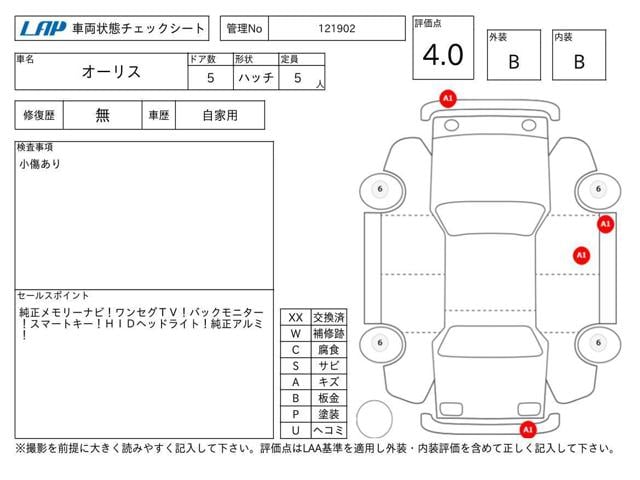 LAP 車両状態チェックシート

管理No 121902

評価点 4.0

外装 B

内装 B

| 車名 | ドア数 | 形状 | 定員 |
|---|---|---|---|
| オーリス | 5 | ハッチ | 5 人 |

| 修復歴 | 無 | 車歴 | 自家用 |
|---|---|---|---|

検査事項
小傷あり

セールスポイント
純正メモリーナビ！ワンセグＴＶ！バックモニター！スマートキー！ＨＩＤヘッドライト！純正アルミ！

| XX | 交換済 |
|---|---|
| W | 補修跡 |
| C | 腐食 |
| S | サビ |
| A | キズ |
| B | 板金 |
| P | 塗装 |
| U | ヘコミ |

A1
6
6
A1
A1
6
6
A1

※撮影を前提に大きく読みやすく記入して下さい。評価点はLAA基準を適用し外装・内装評価を含めて正しく記入して下さい。