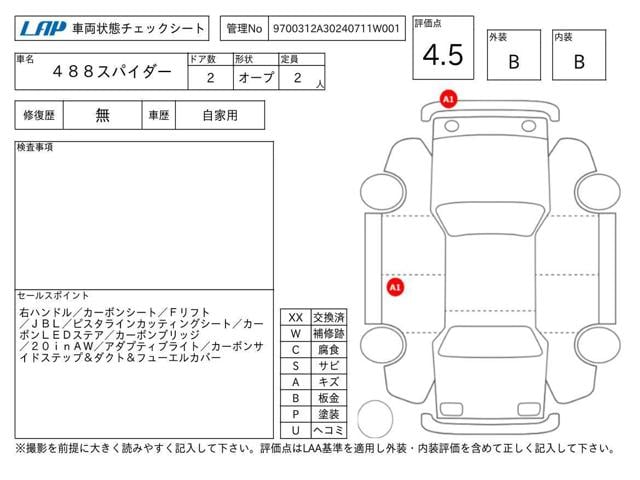 LAP 車両状態チェックシート

管理No 9700312A30240711W001

評価点 4.5

外装 B

内装 B

| 車名 | ドア数 | 形状 | 定員 |
|---|---|---|---|
| ４８８スパイダー | 2 | オープ | 2 人 |

| 修復歴 | 無 | 車歴 | 自家用 |
|---|---|---|---|

検査事項

セールスポイント

右ハンドル／カーボンシート／Ｆリフト／ＪＢＬ／ピスタラインカッティングシート／カーボンＬＥＤステア／カーボンブリッジ／２０ｉｎＡＷ／アダプティブライト／カーボンサイドステップ＆ダクト＆フューエルカバー

| XX | 交換済 |
|---|---|
| W | 補修跡 |
| C | 腐食 |
| S | サビ |
| A | キズ |
| B | 板金 |
| P | 塗装 |
| U | ヘコミ |

A1

A1

※撮影を前提に大きく読みやすく記入して下さい。評価点はLAA基準を適用し外装・内装評価を含めて正しく記入して下さい。