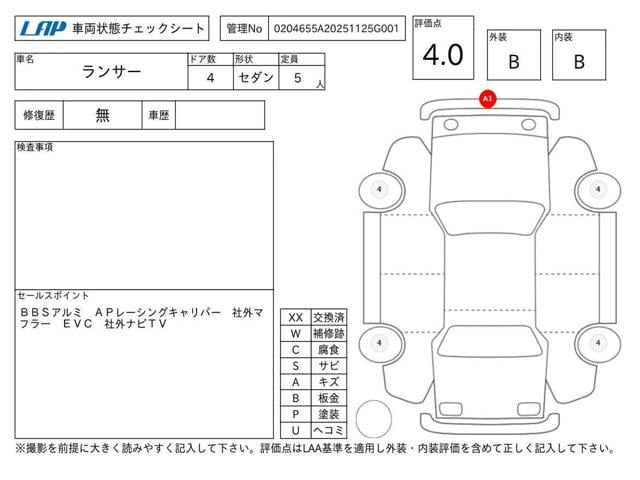 LAP 車両状態チェックシート

管理No 0204655A20251125G001

評価点
4.0

外装
B

内装
B

| 車名 | ドア数 | 形状 | 定員 |
|---|---|---|---|
| ランサー | 4 | セダン | 5 人 |

| 修復歴 | 無 | 車歴 | |
|---|---|---|---|

検査事項

セールスポイント
ＢＢＳアルミ　ＡＰレーシングキャリパー　社外マフラー　ＥＶＣ　社外ナビＴＶ

| XX | 交換済 |
|---|---|
| W | 補修跡 |
| C | 腐食 |
| S | サビ |
| A | キズ |
| B | 板金 |
| P | 塗装 |
| U | ヘコミ |

A1

4
4
4
4

※撮影を前提に大きく読みやすく記入して下さい。評価点はLAA基準を適用し外装・内装評価を含めて正しく記入して下さい。