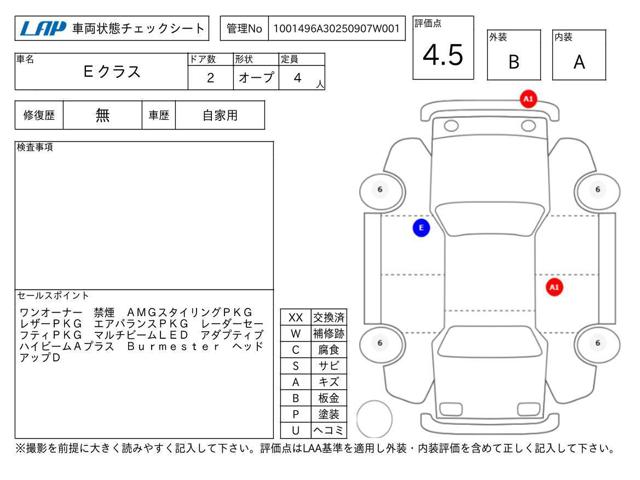 LAP 車両状態チェックシート

管理No 1001496A30250907W001

評価点
4.5

外装
B

内装
A

| 車名 | ドア数 | 形状 | 定員 |
|---|---|---|---|
| Eクラス | 2 | オープ | 4 人 |

| 修復歴 | 無 | 車歴 | 自家用 |
|---|---|---|---|

検査事項

セールスポイント
ワンオーナー 禁煙 AMGスタイリングPKG レザーPKG エアバランスPKG レーダーセーフティPKG マルチビームLED アダプティブハイビームAプラス Burmester ヘッドアップD

| XX | 交換済 |
|---|---|
| W | 補修跡 |
| C | 腐食 |
| S | サビ |
| A | キズ |
| B | 板金 |
| P | 塗装 |
| U | ヘコミ |

A1
6
6
E
A1
6
6

※撮影を前提に大きく読みやすく記入して下さい。評価点はLAA基準を適用し外装・内装評価を含めて正しく記入して下さい。