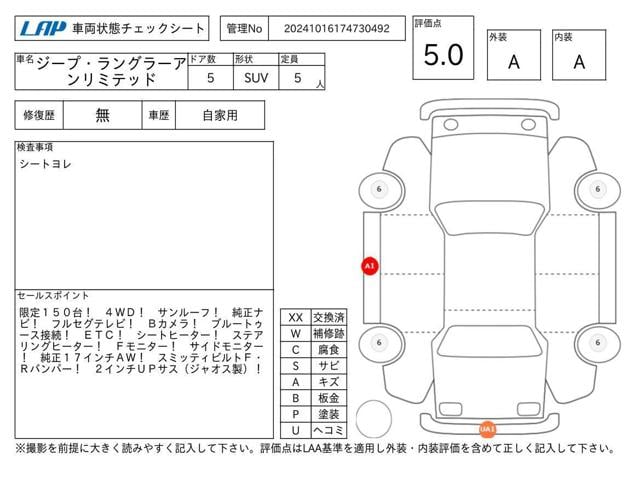 LAP 車両状態チェックシート

管理No 20241016174730492

評価点 5.0

外装 A

内装 A

| 車名 | ドア数 | 形状 | 定員 |
|---|---|---|---|
| ジープ・ラングラーアンリミテッド | 5 | SUV | 5 人 |

| 修復歴 | 無 | 車歴 | 自家用 |
|---|---|---|---|

検査事項
シートヨレ

セールスポイント
限定１５０台！　４ＷＤ！　サンルーフ！　純正ナビ！　フルセグテレビ！　Ｂカメラ！　ブルートゥース接続！　ＥＴＣ！　シートヒーター！　ステアリングヒーター！　Ｆモニター！　サイドモニター！　純正１７インチＡＷ！　スミッティビルトＦ・Ｒバンパー！　２インチＵＰサス（ジャオス製）！

| XX | 交換済 |
|---|---|
| W | 補修跡 |
| C | 腐食 |
| S | サビ |
| A | キズ |
| B | 板金 |
| P | 塗装 |
| U | ヘコミ |

6
6
A1
6
6
UA1

※撮影を前提に大きく読みやすく記入して下さい。評価点はLAA基準を適用し外装・内装評価を含めて正しく記入して下さい。