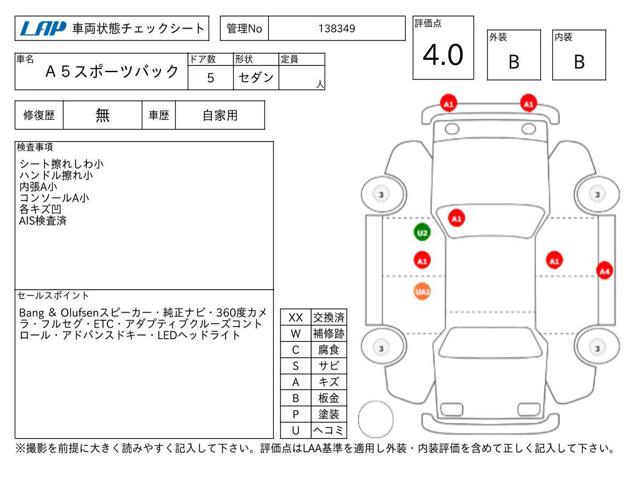 LAP 車両状態チェックシート

管理No 138349

評価点 4.0

外装 B

内装 B

| 車名 | ドア数 | 形状 | 定員 |
|---|---|---|---|
| A５スポーツバック | 5 | セダン | 人 |

| 修復歴 | 無 | 車歴 | 自家用 |
|---|---|---|---|

検査事項
シート擦れしわ小
ハンドル擦れ小
内張A小
コンソールA小
各キズ凹
AIS検査済

セールスポイント
Bang & Olufsenスピーカー・純正ナビ・360度カメラ・フルセグ・ETC・アダプティブクルーズコントロール・アドバンスドキー・LEDヘッドライト

| XX | 交換済 |
|---|---|
| W | 補修跡 |
| C | 腐食 |
| S | サビ |
| A | キズ |
| B | 板金 |
| P | 塗装 |
| U | ヘコミ |

A1 A1 3 3 A1 U2 A1 A1 A4 UA1 3 3

※撮影を前提に大きく読みやすく記入して下さい。評価点はLAA基準を適用し外装・内装評価を含めて正しく記入して下さい。