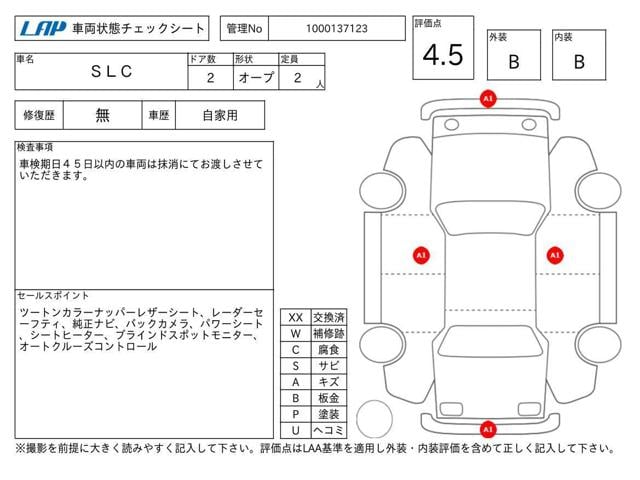 LAP 車両状態チェックシート

管理No 1000137123

評価点
4.5

外装
B

内装
B

| 車名 | ドア数 | 形状 | 定員 |
|---|---|---|---|
| SLC | 2 | オープ | 2 人 |

| 修復歴 | 無 | 車歴 | 自家用 |
|---|---|---|---|

検査事項
車検期日45日以内の車両は抹消にてお渡しさせていただきます。

セールスポイント
ツートンカラーナッパーレザーシート、レーダーセーフティ、純正ナビ、バックカメラ、パワーシート、シートヒーター、ブラインドスポットモニター、オートクルーズコントロール

| XX | 交換済 |
|---|---|
| W | 補修跡 |
| C | 腐食 |
| S | サビ |
| A | キズ |
| B | 板金 |
| P | 塗装 |
| U | ヘコミ |

A1
A1
A1
A1

※撮影を前提に大きく読みやすく記入して下さい。評価点はLAA基準を適用し外装・内装評価を含めて正しく記入して下さい。