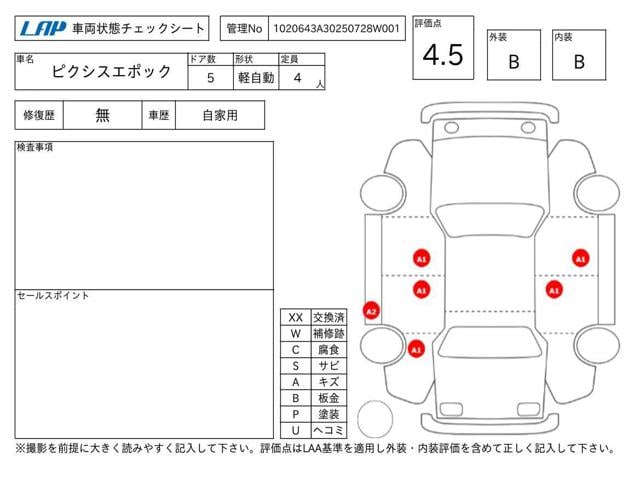 LAP 車両状態チェックシート

管理No 1020643A30250728W001

評価点 4.5

外装 B

内装 B

| 車名 | ドア数 | 形状 | 定員 |
|---|---|---|---|
| ピクシスエポック | 5 | 軽自動 | 4 人 |

| 修復歴 | 無 | 車歴 | 自家用 |
|---|---|---|---|

検査事項

セールスポイント

| XX | 交換済 |
|---|---|
| W | 補修跡 |
| C | 腐食 |
| S | サビ |
| A | キズ |
| B | 板金 |
| P | 塗装 |
| U | ヘコミ |

A1
A1
A1
A1
A2
A1

※撮影を前提に大きく読みやすく記入して下さい。評価点はLAA基準を適用し外装・内装評価を含めて正しく記入して下さい。