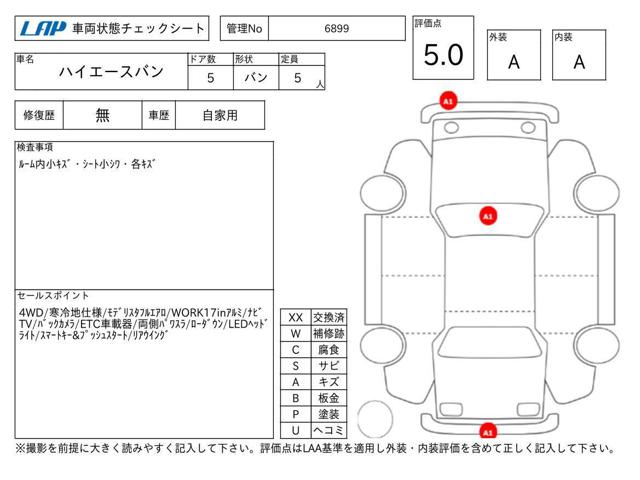 LAP 車両状態チェックシート

管理No 6899

評価点 5.0

外装 A

内装 A

| 車名 | ドア数 | 形状 | 定員 |
|---|---|---|---|
| ハイエースバン | 5 | バン | 5 人 |

| 修復歴 | 無 | 車歴 | 自家用 |
|---|---|---|---|

検査事項
ルーム内小キズ・シート小シワ・各キズ

セールスポイント
4WD/寒冷地仕様/モデリスタフルエアロ/WORK17inアルミ/ナビTV/バックカメラ/ETC車載器/両側パワスラ/ローダウン/LEDヘッドライト/スマートキー&プッシュスタート/リアウイング

| XX | 交換済 |
|---|---|
| W | 補修跡 |
| C | 腐食 |
| S | サビ |
| A | キズ |
| B | 板金 |
| P | 塗装 |
| U | ヘコミ |

A1
A1
A1

※撮影を前提に大きく読みやすく記入して下さい。評価点はLAA基準を適用し外装・内装評価を含めて正しく記入して下さい。