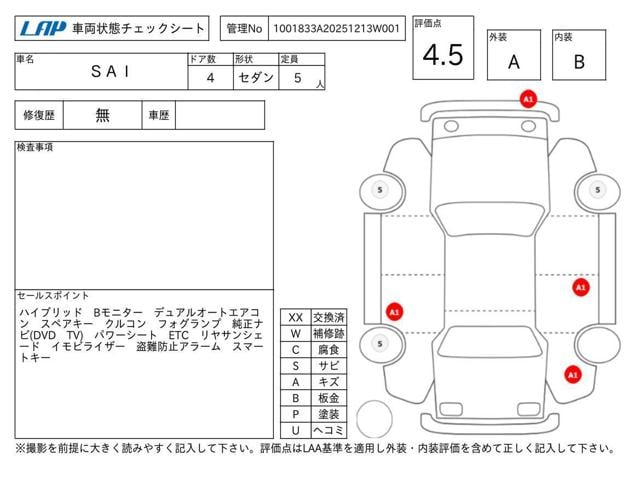 LAP 車両状態チェックシート

管理No 1001833A20251213W001

評価点 4.5

外装 A

内装 B

| 車名 | ドア数 | 形状 | 定員 |
|---|---|---|---|
| SAI | 4 | セダン | 5 人 |

| 修復歴 | 無 | 車歴 | |
|---|---|---|---|

検査事項

セールスポイント
ハイブリッド Bモニター デュアルオートエアコン スペアキー クルコン フォグランプ 純正ナビ(DVD TV) パワーシート ETC リヤサンシェード イモビライザー 盗難防止アラーム スマートキー

| XX | 交換済 |
|---|---|
| W | 補修跡 |
| C | 腐食 |
| S | サビ |
| A | キズ |
| B | 板金 |
| P | 塗装 |
| U | ヘコミ |

A1
5
5
A1
A1
5
A1

※撮影を前提に大きく読みやすく記入して下さい。評価点はLAA基準を適用し外装・内装評価を含めて正しく記入して下さい。