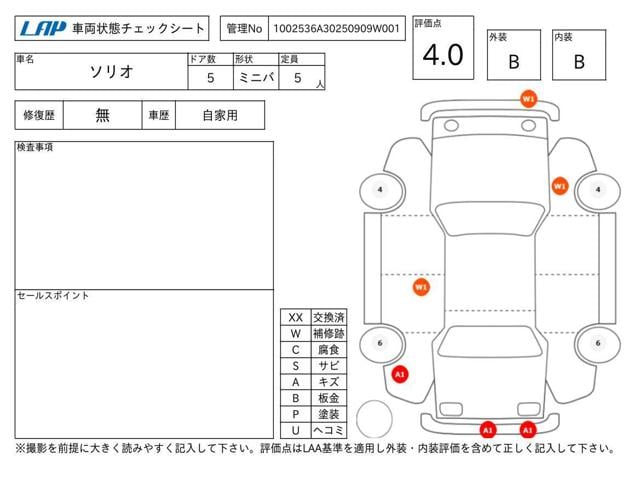 LAP 車両状態チェックシート

管理No 1002536A30250909W001

評価点
4.0

外装
B

内装
B

| 車名 | ドア数 | 形状 | 定員 |
|---|---|---|---|
| ソリオ | 5 | ミニバ | 5 人 |

| 修復歴 | 無 | 車歴 | 自家用 |
|---|---|---|---|

検査事項

セールスポイント

| XX | 交換済 |
|---|---|
| W | 補修跡 |
| C | 腐食 |
| S | サビ |
| A | キズ |
| B | 板金 |
| P | 塗装 |
| U | ヘコミ |

W1
4
W1
4
W1
6
6
A1
A1
A1

※撮影を前提に大きく読みやすく記入して下さい。評価点はLAA基準を適用し外装・内装評価を含めて正しく記入して下さい。