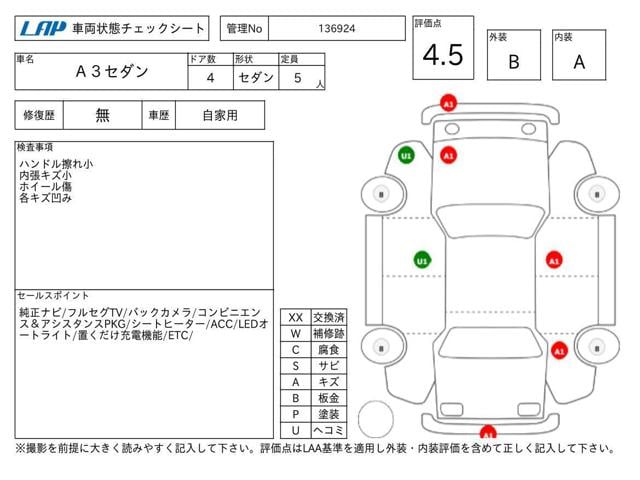 LAP 車両状態チェックシート

管理No 136924

評価点 4.5

外装 B

内装 A

| 車名 | ドア数 | 形状 | 定員 |
|---|---|---|---|
| A３セダン | 4 | セダン | 5 人 |

| 修復歴 | 無 | 車歴 | 自家用 |
|---|---|---|---|

検査事項
ハンドル擦れ小
内張キズ小
ホイール傷
各キズ凹み

セールスポイント
純正ナビ/フルセグTV/バックカメラ/コンビニエンス＆アシスタンスPKG/シートヒーター/ACC/LEDオートライト/置くだけ充電機能/ETC/

| XX | 交換済 |
|---|---|
| W | 補修跡 |
| C | 腐食 |
| S | サビ |
| A | キズ |
| B | 板金 |
| P | 塗装 |
| U | ヘコミ |

A1
U1
A1
U1
A1
A1
A1

※撮影を前提に大きく読みやすく記入して下さい。評価点はLAA基準を適用し外装・内装評価を含めて正しく記入して下さい。