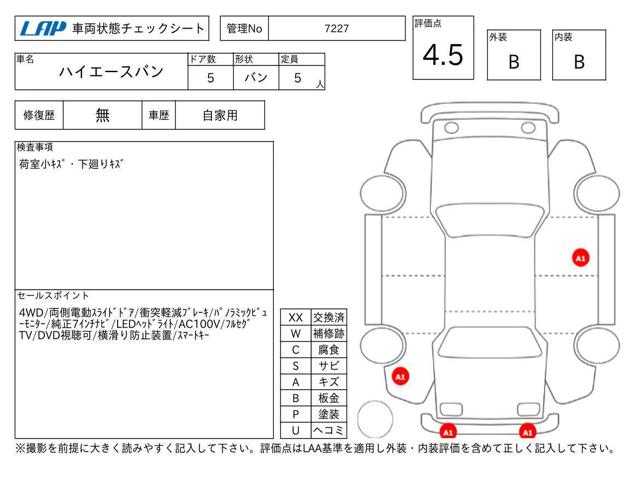 LAP 車両状態チェックシート

管理No 7227

評価点 4.5

外装 B

内装 B

| 車名 | ドア数 | 形状 | 定員 |
|---|---|---|---|
| ハイエースバン | 5 | バン | 5 人 |

| 修復歴 | 無 | 車歴 | 自家用 |
|---|---|---|---|

検査事項
荷室小ｷｽﾞ・下廻りｷｽﾞ

セールスポイント
4WD/両側電動ｽﾗｲﾄﾞﾄﾞｱ/衝突軽減ﾌﾞﾚｰｷ/ﾊﾟﾉﾗﾐｯｸﾋﾞｭｰﾓﾆﾀｰ/純正7ｲﾝﾁﾅﾋﾞ/LEDﾍｯﾄﾞﾗｲﾄ/AC100V/ﾌﾙｾｸﾞTV/DVD視聴可/横滑り防止装置/ｽﾏｰﾄｷｰ

| XX | 交換済 |
|---|---|
| W | 補修跡 |
| C | 腐食 |
| S | サビ |
| A | キズ |
| B | 板金 |
| P | 塗装 |
| U | ヘコミ |

A1
A1
A1
A1

※撮影を前提に大きく読みやすく記入して下さい。評価点はLAA基準を適用し外装・内装評価を含めて正しく記入して下さい。