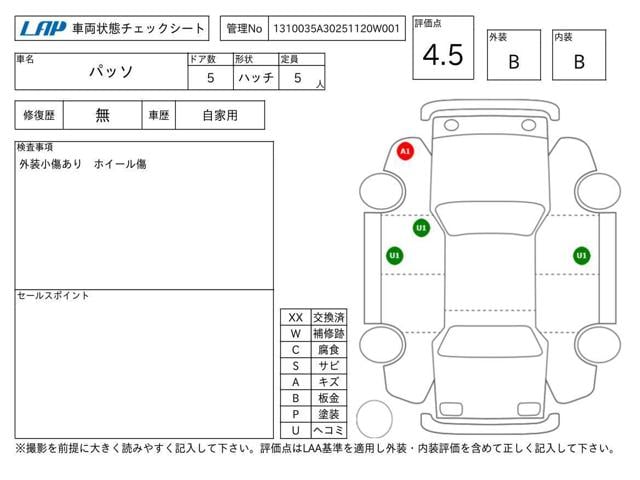 LAP 車両状態チェックシート

管理No 1310035A30251120W001

評価点
4.5

外装
B

内装
B

| 車名 | ドア数 | 形状 | 定員 |
|---|---|---|---|
| パッソ | 5 | ハッチ | 5 人 |

| 修復歴 | 無 | 車歴 | 自家用 |
|---|---|---|---|

検査事項
外装小傷あり　ホイール傷

セールスポイント

A1
U1
U1
U1

| XX | 交換済 |
|---|---|
| W | 補修跡 |
| C | 腐食 |
| S | サビ |
| A | キズ |
| B | 板金 |
| P | 塗装 |
| U | ヘコミ |

※撮影を前提に大きく読みやすく記入して下さい。評価点はLAA基準を適用し外装・内装評価を含めて正しく記入して下さい。