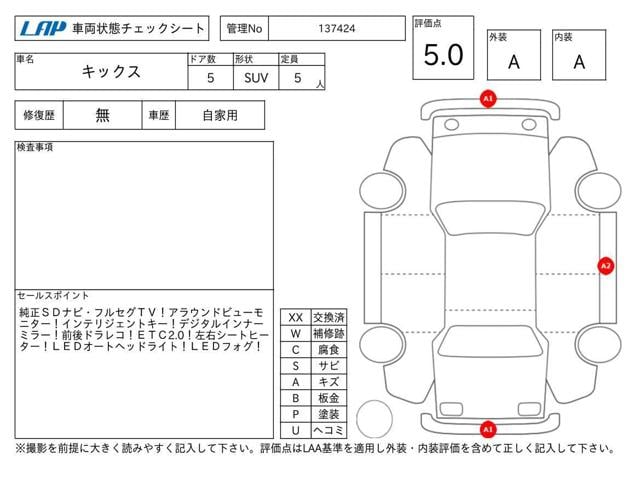 LAP 車両状態チェックシート

管理No 137424

評価点 5.0

外装 A

内装 A

| 車名 | ドア数 | 形状 | 定員 |
|---|---|---|---|
| キックス | 5 | SUV | 5 人 |

| 修復歴 | 無 | 車歴 | 自家用 |
|---|---|---|---|

検査事項

セールスポイント

純正ＳＤナビ・フルセグＴＶ！アラウンドビューモニター！インテリジェントキー！デジタルインナーミラー！前後ドラレコ！ＥＴＣ2.0！左右シートヒーター！ＬＥＤオートヘッドライト！ＬＥＤフォグ！

| XX | 交換済 |
|---|---|
| W | 補修跡 |
| C | 腐食 |
| S | サビ |
| A | キズ |
| B | 板金 |
| P | 塗装 |
| U | ヘコミ |

A1

A2

A1

※撮影を前提に大きく読みやすく記入して下さい。評価点はLAA基準を適用し外装・内装評価を含めて正しく記入して下さい。