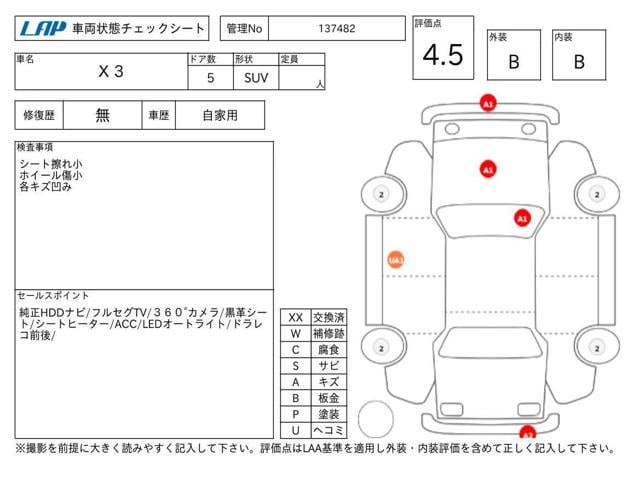 LAP 車両状態チェックシート

管理No 137482

評価点
4.5

外装
B

内装
B

| 車名 | ドア数 | 形状 | 定員 |
|---|---|---|---|
| X 3 | 5 | SUV | 人 |

| 修復歴 | 無 | 車歴 | 自家用 |
|---|---|---|---|

検査事項
シート擦れ小
ホイール傷小
各キズ凹み

セールスポイント
純正HDDナビ/フルセグTV/３６０°カメラ/黒革シート/シートヒーター/ACC/LEDオートライト/ドラレコ前後/

| XX | 交換済 |
|---|---|
| W | 補修跡 |
| C | 腐食 |
| S | サビ |
| A | キズ |
| B | 板金 |
| P | 塗装 |
| U | ヘコミ |

A1
A1
A1
UA1
2
2
2
2
A2

※撮影を前提に大きく読みやすく記入して下さい。評価点はLAA基準を適用し外装・内装評価を含めて正しく記入して下さい。