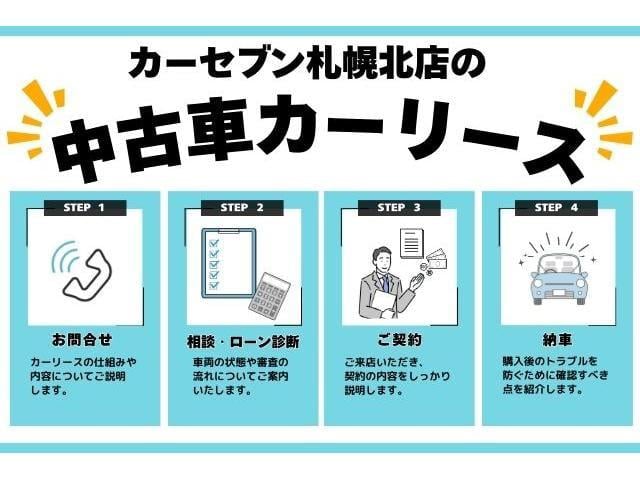 カーセブン札幌北店の

中古車カーリース

STEP 1

お問合せ

カーリースの仕組みや内容についてご説明します。

STEP 2

相談・ローン診断

車両の状態や審査の流れについてご案内いたします。

STEP 3

ご契約

ご来店いただき、契約の内容をしっかり説明します。

STEP 4

納車

購入後のトラブルを防ぐために確認すべき点を紹介します。