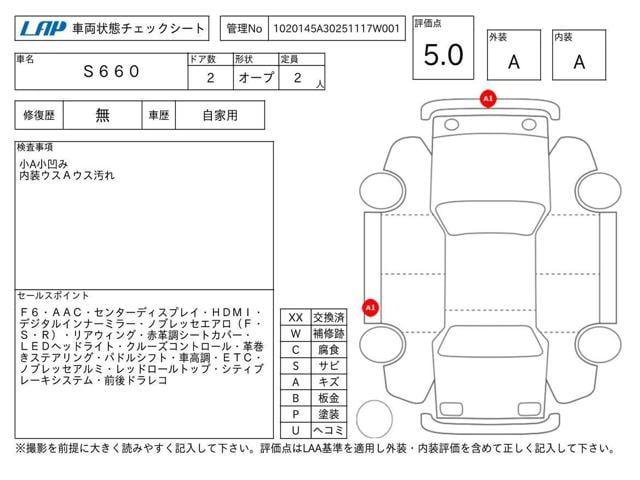 LAP 車両状態チェックシート

管理No 1020145A30251117W001

評価点 5.0

外装 A

内装 A

| 車名 | ドア数 | 形状 | 定員 |
|---|---|---|---|
| S660 | 2 | オープ | 2 人 |

| 修復歴 | 無 | 車歴 | 自家用 |
|---|---|---|---|

検査事項
小A小凹み
内装ウスAウス汚れ

セールスポイント
F6・AAC・センターディスプレイ・HDMI・デジタルインナーミラー・ノブレッセエアロ（F・S・R）・リアウィング・赤革調シートカバー・LEDヘッドライト・クルーズコントロール・革巻きステアリング・パドルシフト・車高調・ETC・ノブレッセアルミ・レッドロールトップ・シティブレーキシステム・前後ドラレコ

| XX | 交換済 |
|---|---|
| W | 補修跡 |
| C | 腐食 |
| S | サビ |
| A | キズ |
| B | 板金 |
| P | 塗装 |
| U | ヘコミ |

A1

A1

※撮影を前提に大きく読みやすく記入して下さい。評価点はLAA基準を適用し外装・内装評価を含めて正しく記入して下さい。