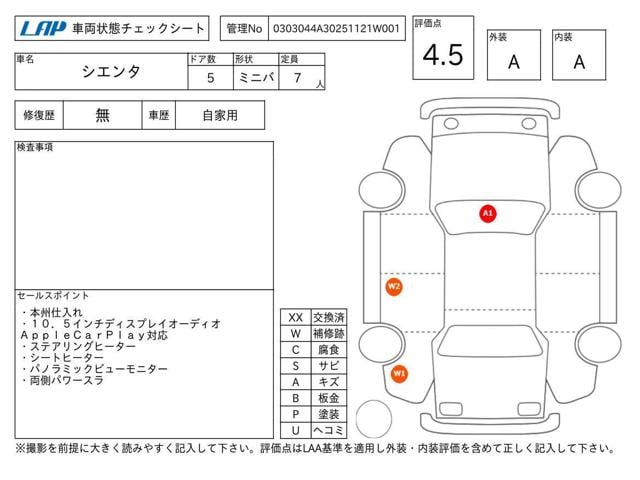 LAP 車両状態チェックシート

管理No 0303044A30251121W001

評価点 4.5

外装 A

内装 A

| 車名 | ドア数 | 形状 | 定員 |
|---|---|---|---|
| シエンタ | 5 | ミニバ | 7 人 |

| 修復歴 | 無 | 車歴 | 自家用 |
|---|---|---|---|

検査事項

セールスポイント
・本州仕入れ
・10.5インチディスプレイオーディオ AppleCarPlay対応
・ステアリングヒーター
・シートヒーター
・パノラミックビューモニター
・両側パワースラ

| XX | 交換済 |
|---|---|
| W | 補修跡 |
| C | 腐食 |
| S | サビ |
| A | キズ |
| B | 板金 |
| P | 塗装 |
| U | ヘコミ |

A1
W2
W1

※撮影を前提に大きく読みやすく記入して下さい。評価点はLAA基準を適用し外装・内装評価を含めて正しく記入して下さい。