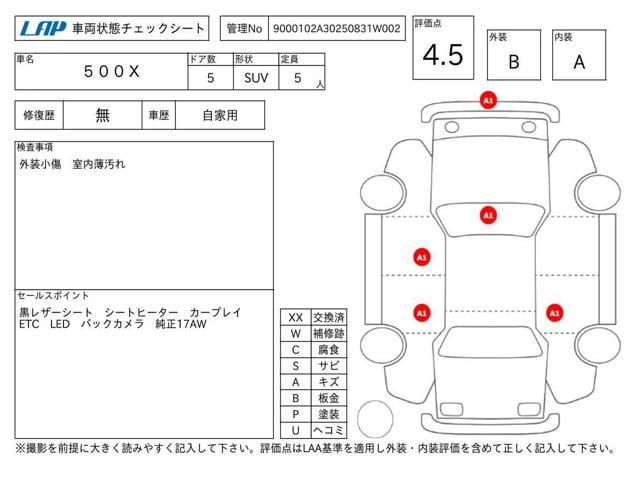 LAP 車両状態チェックシート

管理No 9000102A30250831W002

評価点 4.5

外装 B

内装 A

| 車名 | ドア数 | 形状 | 定員 |
|---|---|---|---|
| ５００X | 5 | SUV | 5 人 |

| 修復歴 | 無 | 車歴 | 自家用 |
|---|---|---|---|

検査事項
外装小傷　室内薄汚れ

セールスポイント
黒レザーシート　シートヒーター　カープレイ
ETC　LED　バックカメラ　純正17AW

| XX | 交換済 |
|---|---|
| W | 補修跡 |
| C | 腐食 |
| S | サビ |
| A | キズ |
| B | 板金 |
| P | 塗装 |
| U | ヘコミ |

A1
A1
A1
A1
A1

※撮影を前提に大きく読みやすく記入して下さい。評価点はLAA基準を適用し外装・内装評価を含めて正しく記入して下さい。